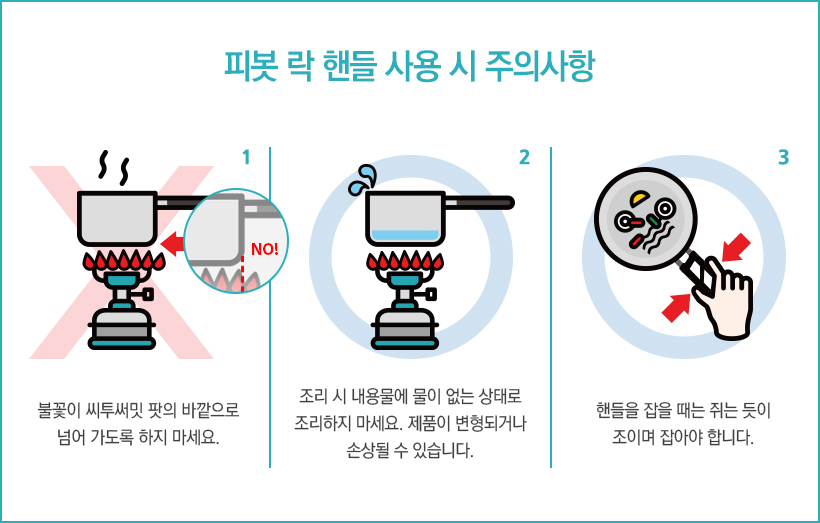 피봇 락 핸들 사용 시 주의사항

1

NO!

불꽃이 씨투써밋 팟의 바깥으로 넘어 가도록 하지 마세요.

2

조리 시 내용물에 물이 없는 상태로 조리하지 마세요. 제품이 변형되거나 손상될 수 있습니다.

3

핸들을 잡을 때는 쥐는 듯이 조이며 잡아야 합니다.