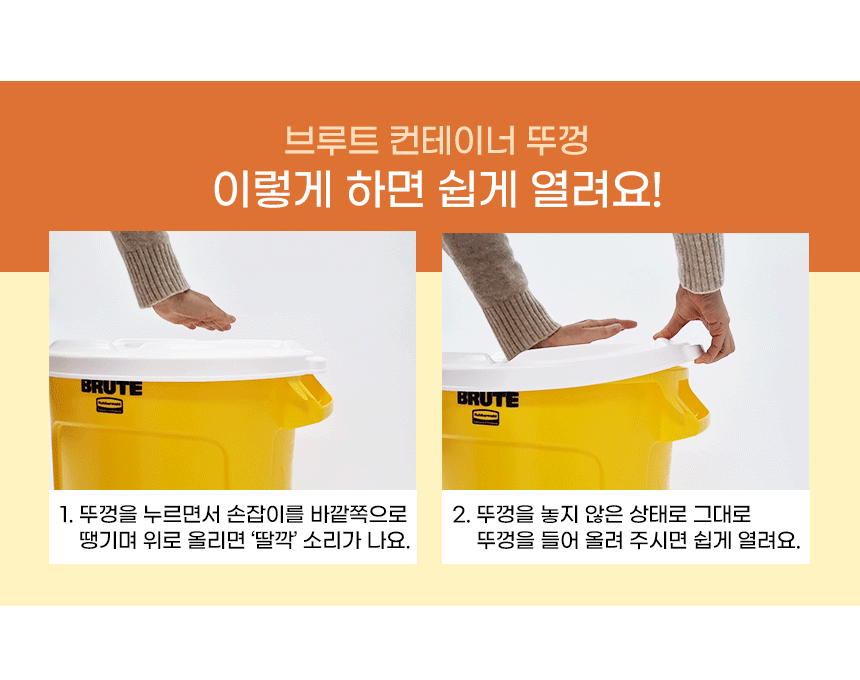 브루트 컨테이너 뚜껑
이렇게 하면 쉽게 열려요!

BRUTE
Rubbermaid

1. 뚜껑을 누르면서 손잡이를 바깥쪽으로 땡기며 위로 올리면 '딸깍' 소리가 나요.

BRUTE
Rubbermaid

2. 뚜껑을 놓지 않은 상태로 그대로 뚜껑을 들어 올려 주시면 쉽게 열려요.